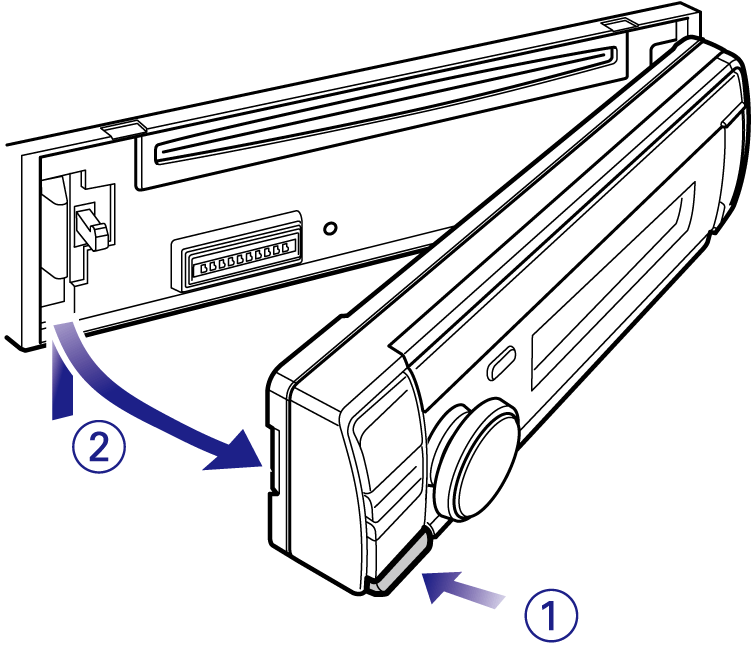 ②

①