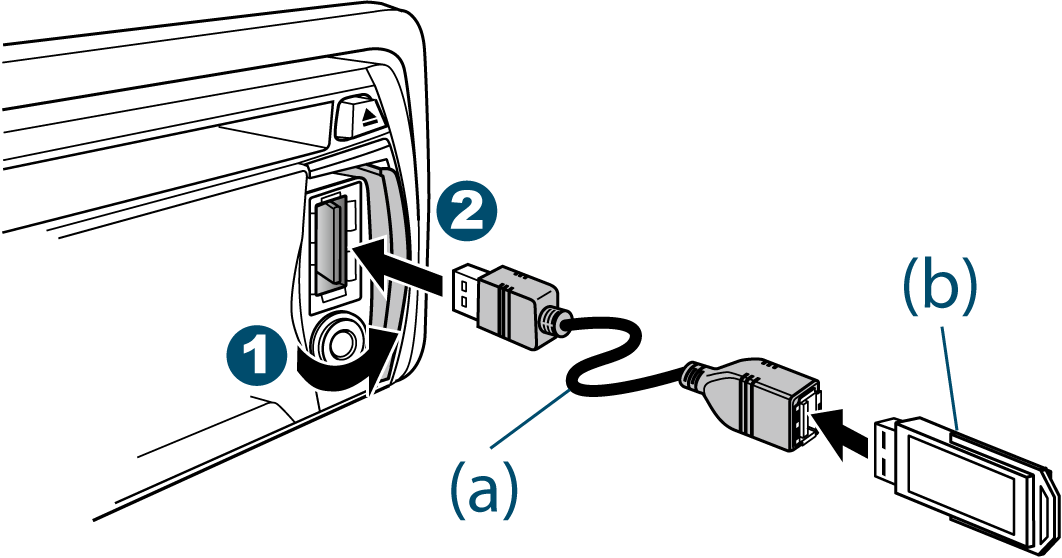 2
1
(a)
(b)