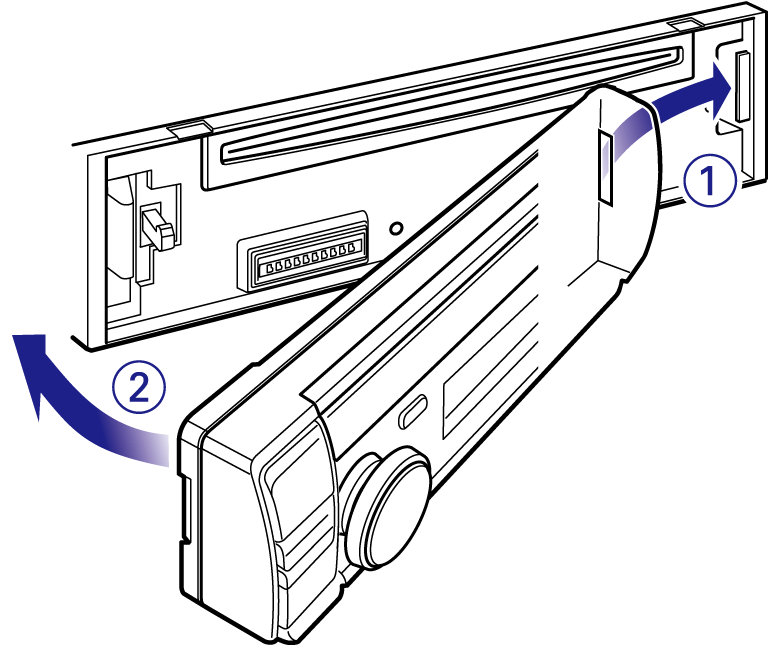 ①
②